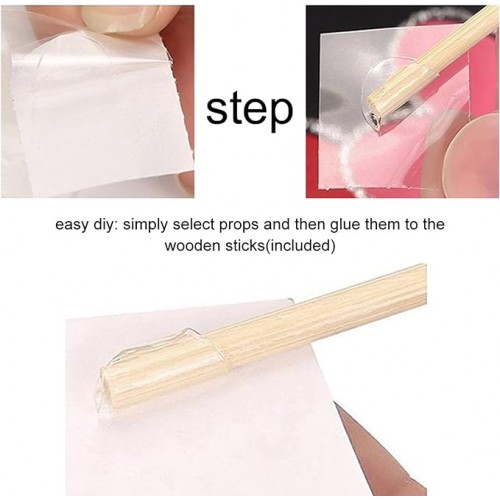 step

easy diy: simply select props and then glue them to the wooden sticks(included)